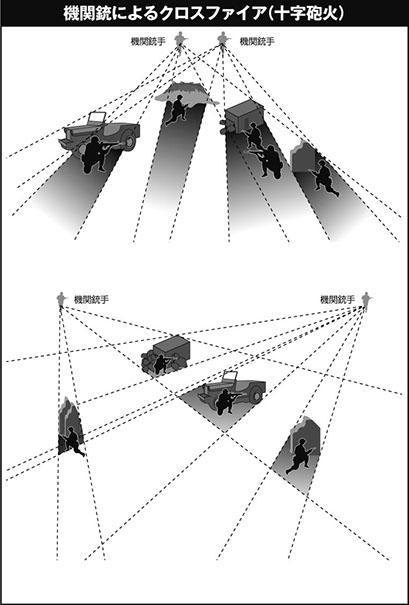 機関銃によるクロスファイア(十字砲火)

機関銃手
機関銃手

機関銃手
機関銃手