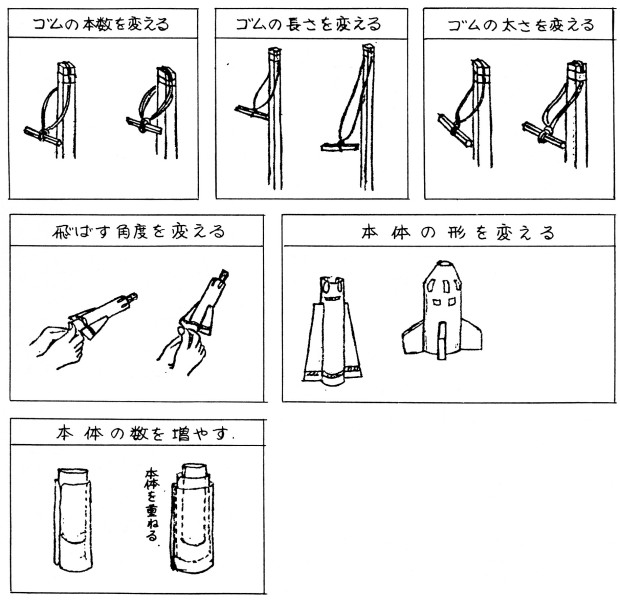 ゴムの本数を変える

ゴムの長さを変える

ゴムの太さを変える

飛ばす角度を変える

本体の形を変える

本体の数を増やす.

本体を重ねる