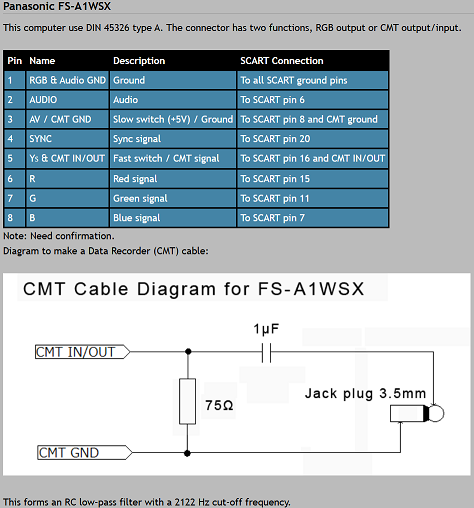 Panasonic FS-A1WSX

This computer use DIN 45326 type A. The connector has two functions, RGB output or CMT output/input.

| Pin | Name | Description | SCART Connection |
|---|---|---|---|
| 1 | RGB & Audio GND | Ground | To all SCART ground pins |
| 2 | AUDIO | Audio | To SCART pin 6 |
| 3 | AV / CMT GND | Slow switch (+5V) / Ground | To SCART pin 8 and CMT ground |
| 4 | SYNC | Sync signal | To SCART pin 20 |
| 5 | Ys & CMT IN/OUT | Fast switch / CMT signal | To SCART pin 16 and CMT IN/OUT |
| 6 | R | Red signal | To SCART pin 15 |
| 7 | G | Green signal | To SCART pin 11 |
| 8 | B | Blue signal | To SCART pin 7 |

Note: Need confirmation.

Diagram to make a Data Recorder (CMT) cable:

CMT Cable Diagram for FS-A1WSX

1µF

CMT IN/OUT

75Ω

Jack plug 3.5mm

CMT GND

This forms an RC low-pass filter with a 2122 Hz cut-off frequency.